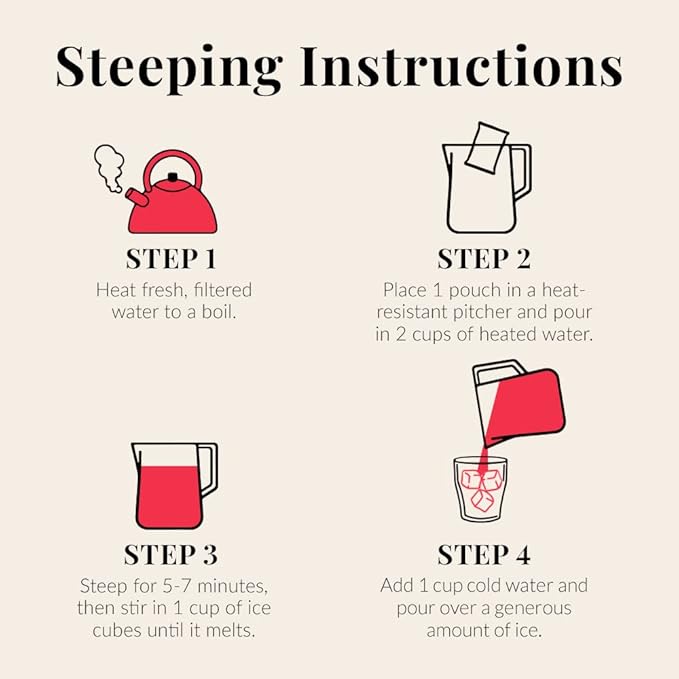 Steeping Instructions

STEP 1
Heat fresh, filtered water to a boil.

STEP 2
Place 1 pouch in a heat-resistant pitcher and pour in 2 cups of heated water.

STEP 3
Steep for 5-7 minutes, then stir in 1 cup of ice cubes until it melts.

STEP 4
Add 1 cup cold water and pour over a generous amount of ice.