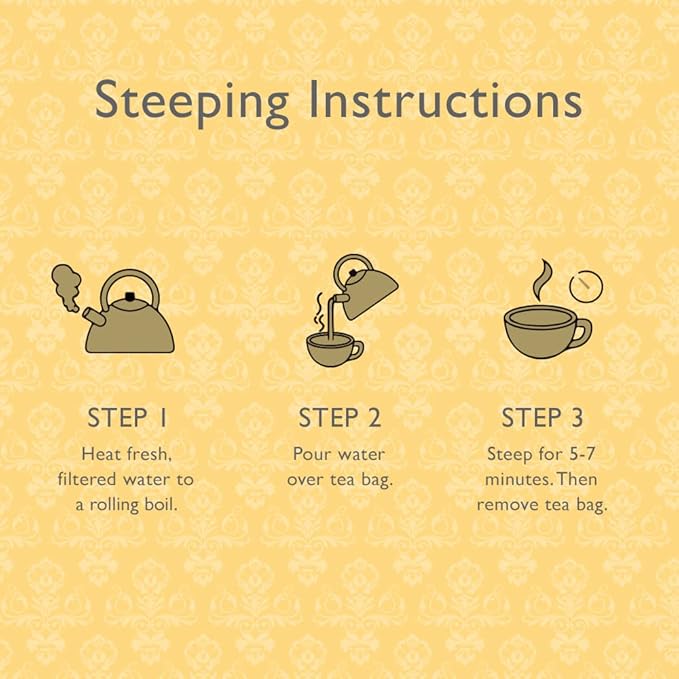 Steeping Instructions

STEP 1
Heat fresh, filtered water to a rolling boil.

STEP 2
Pour water over tea bag.

STEP 3
Steep for 5-7 minutes. Then remove tea bag.