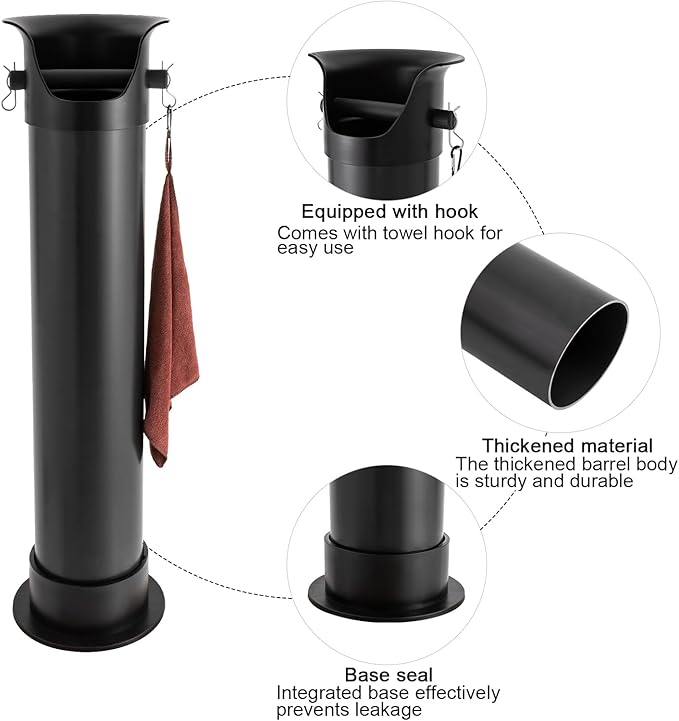 Equipped with hook
Comes with towel hook for easy use

Thickened material
The thickened barrel body is sturdy and durable

Base seal
Integrated base effectively prevents leakage