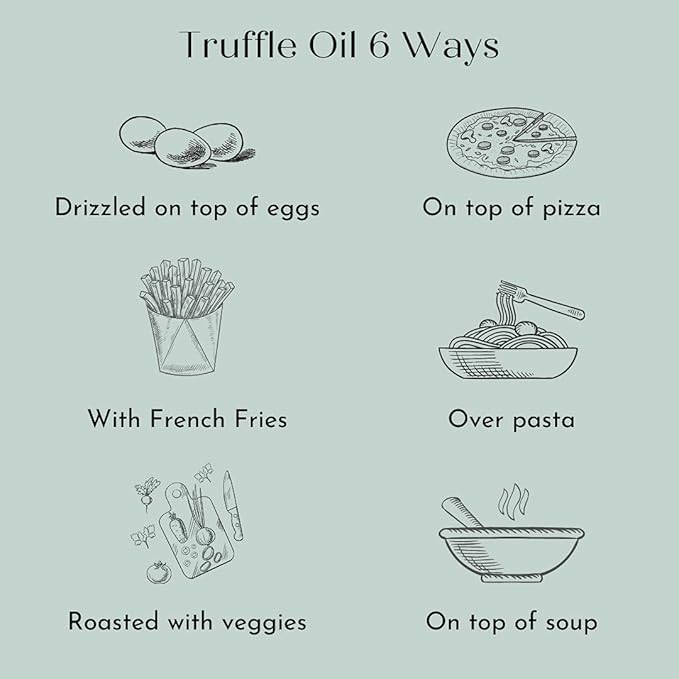 Truffle Oil 6 Ways

Drizzled on top of eggs

On top of pizza

With French Fries

Over pasta

Roasted with veggies

On top of soup