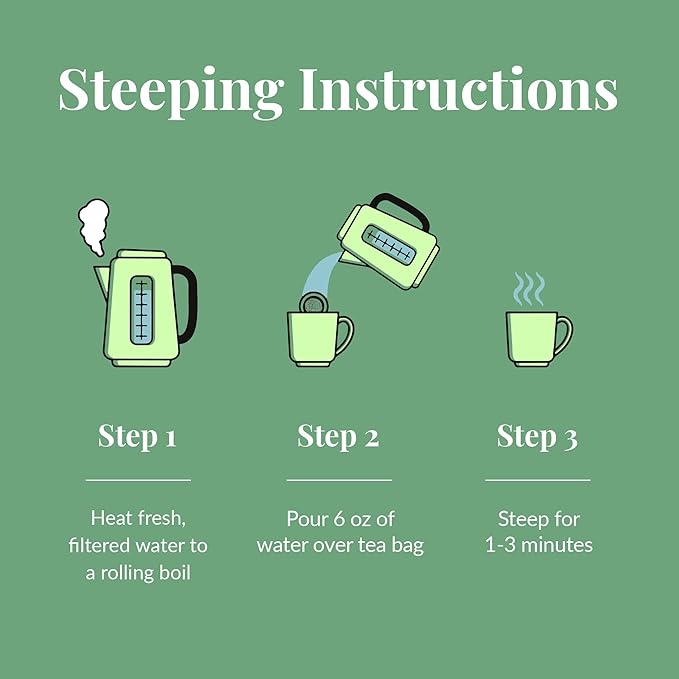 Steeping Instructions

Step 1

Heat fresh, filtered water to a rolling boil

Step 2

Pour 6 oz of water over tea bag

Step 3

Steep for 1-3 minutes