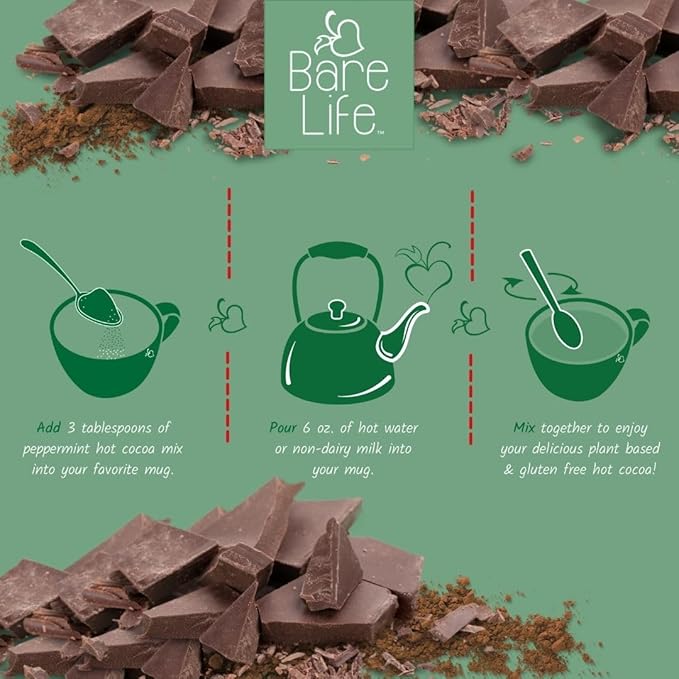 Bare Life™

Add 3 tablespoons of peppermint hot cocoa mix into your favorite mug.

Pour 6 oz. of hot water or non-dairy milk into your mug.

Mix together to enjoy your delicious plant based & gluten free hot cocoa!