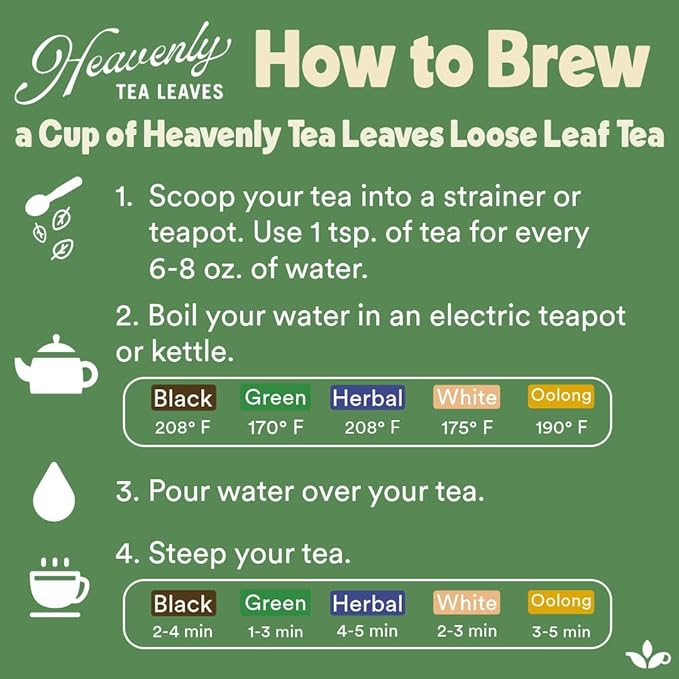 Heavenly
TEA LEAVES

How to Brew
a Cup of Heavenly Tea Leaves Loose Leaf Tea

1. Scoop your tea into a strainer or teapot. Use 1 tsp. of tea for every 6-8 oz. of water.

2. Boil your water in an electric teapot or kettle.

| Black | Green | Herbal | White | Oolong |
|---|---|---|---|---|
| 208° F | 170° F | 208° F | 175° F | 190° F |

3. Pour water over your tea.

4. Steep your tea.

| Black | Green | Herbal | White | Oolong |
|---|---|---|---|---|
| 2-4 min | 1-3 min | 4-5 min | 2-3 min | 3-5 min |