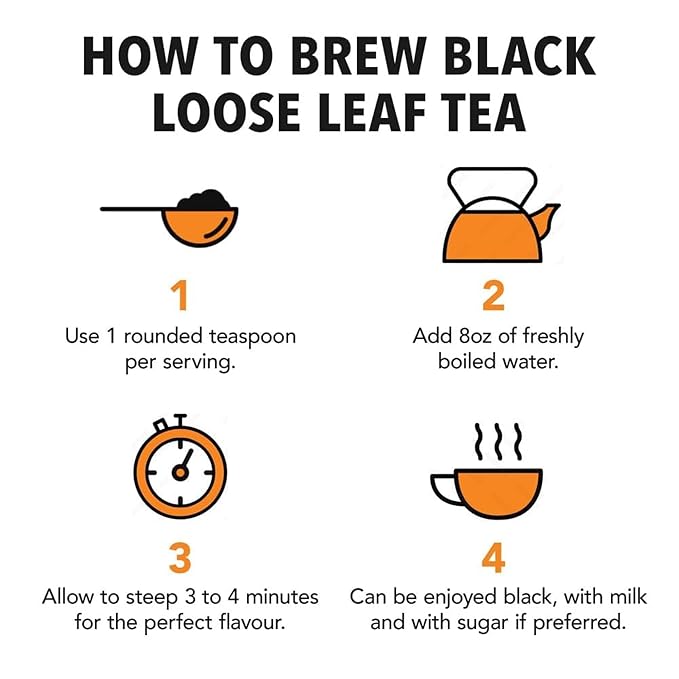 HOW TO BREW BLACK LOOSE LEAF TEA

1
Use 1 rounded teaspoon per serving.

2
Add 8oz of freshly boiled water.

3
Allow to steep 3 to 4 minutes for the perfect flavour.

4
Can be enjoyed black, with milk and with sugar if preferred.