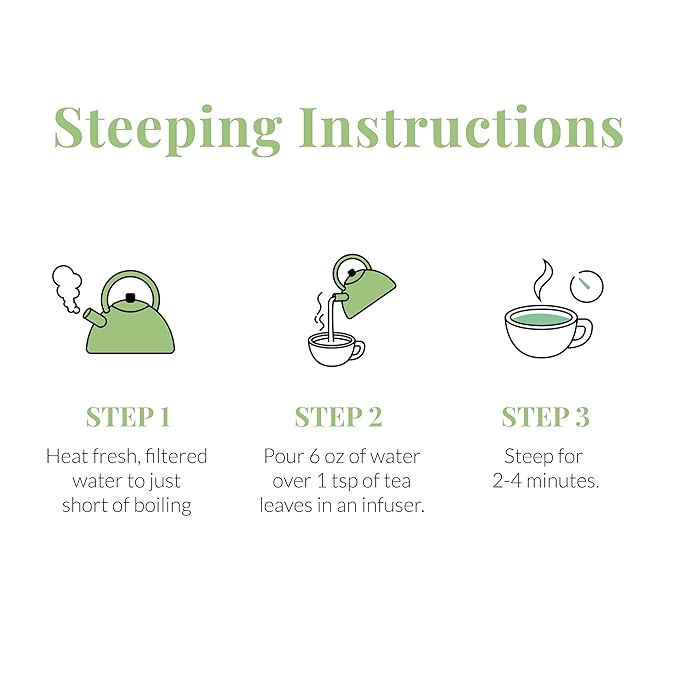 Steeping Instructions

STEP 1
Heat fresh, filtered water to just short of boiling

STEP 2
Pour 6 oz of water over 1 tsp of tea leaves in an infuser.

STEP 3
Steep for 2-4 minutes.