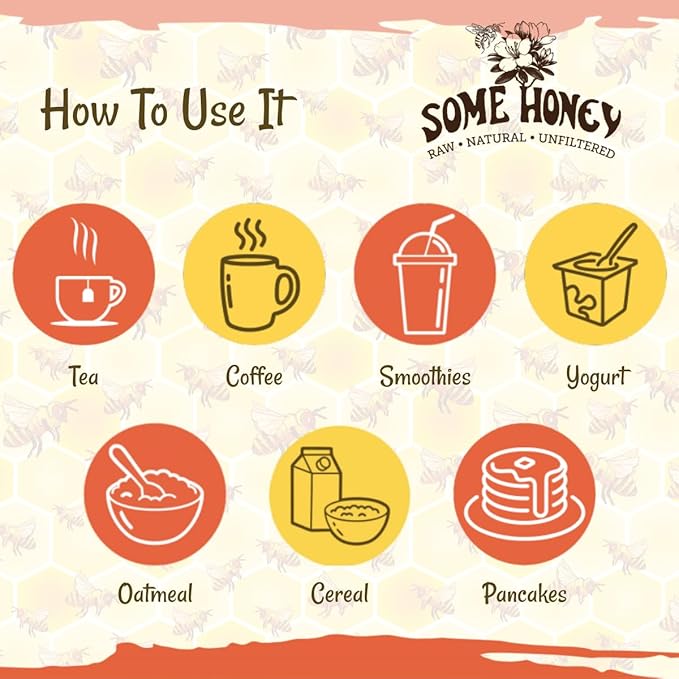 How To Use It

SOME HONEY
RAW • NATURAL • UNFILTERED

Tea

Coffee

Smoothies

Yogurt

Oatmeal

Cereal

Pancakes