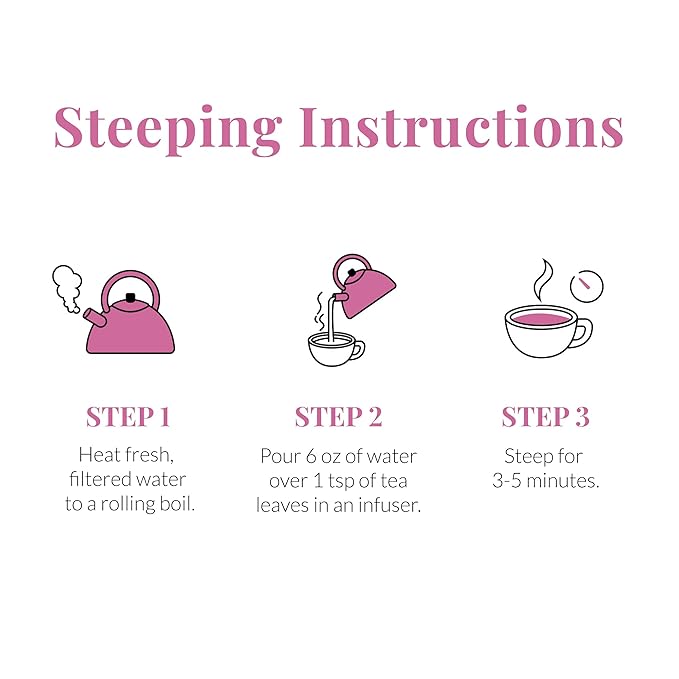 Steeping Instructions

STEP 1

Heat fresh, filtered water to a rolling boil.

STEP 2

Pour 6 oz of water over 1 tsp of tea leaves in an infuser.

STEP 3

Steep for 3-5 minutes.