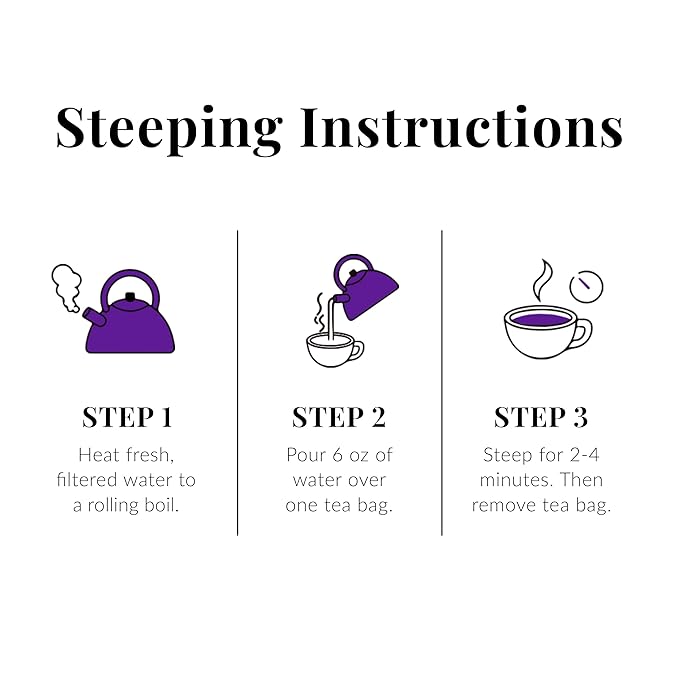 Steeping Instructions

STEP 1
Heat fresh, filtered water to a rolling boil.

STEP 2
Pour 6 oz of water over one tea bag.

STEP 3
Steep for 2-4 minutes. Then remove tea bag.