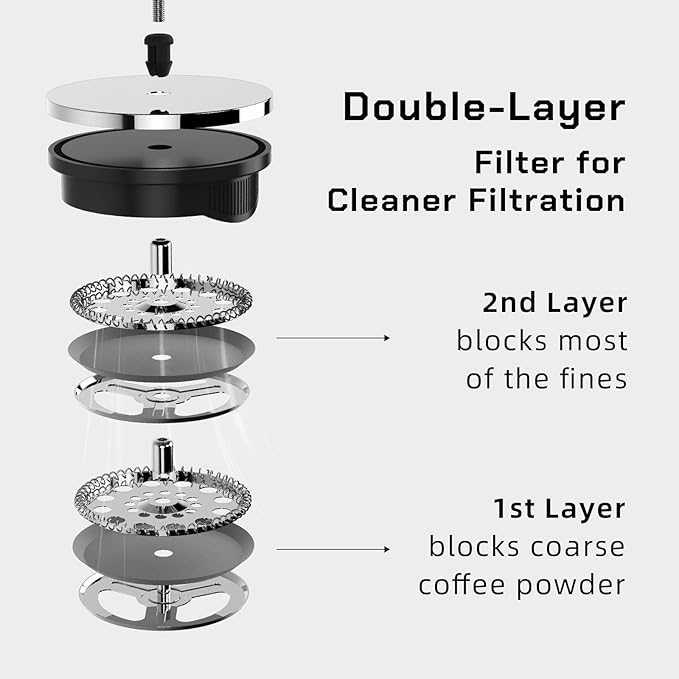 Double-Layer
Filter for
Cleaner Filtration

2nd Layer
blocks most
of the fines

1st Layer
blocks coarse
coffee powder