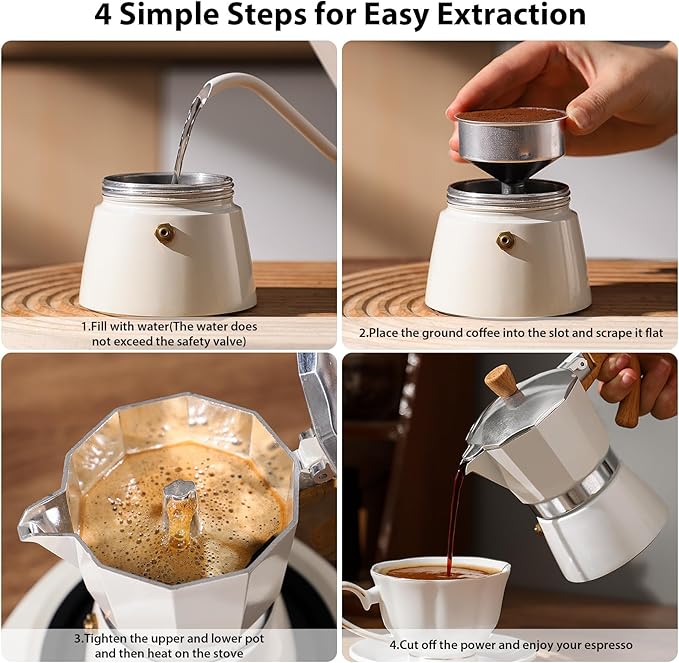 4 Simple Steps for Easy Extraction

1.Fill with water(The water does not exceed the safety valve)

2.Place the ground coffee into the slot and scrape it flat

3.Tighten the upper and lower pot and then heat on the stove

4.Cut off the power and enjoy your espresso