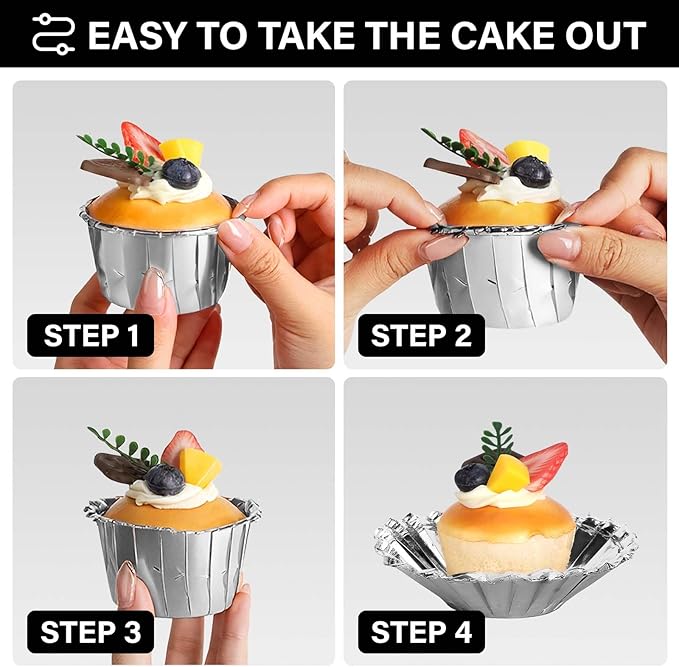 EASY TO TAKE THE CAKE OUT

STEP 1

STEP 2

STEP 3

STEP 4