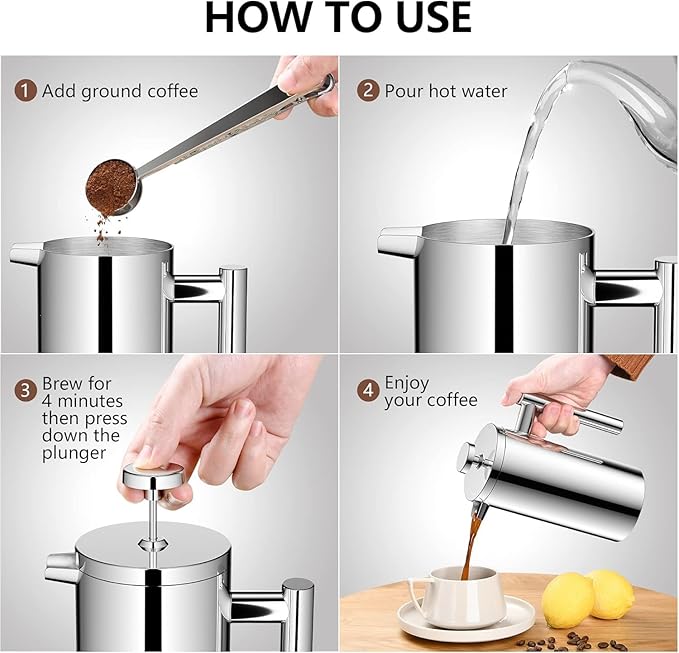 HOW TO USE

1 Add ground coffee

2 Pour hot water

3 Brew for 4 minutes then press down the plunger

4 Enjoy your coffee