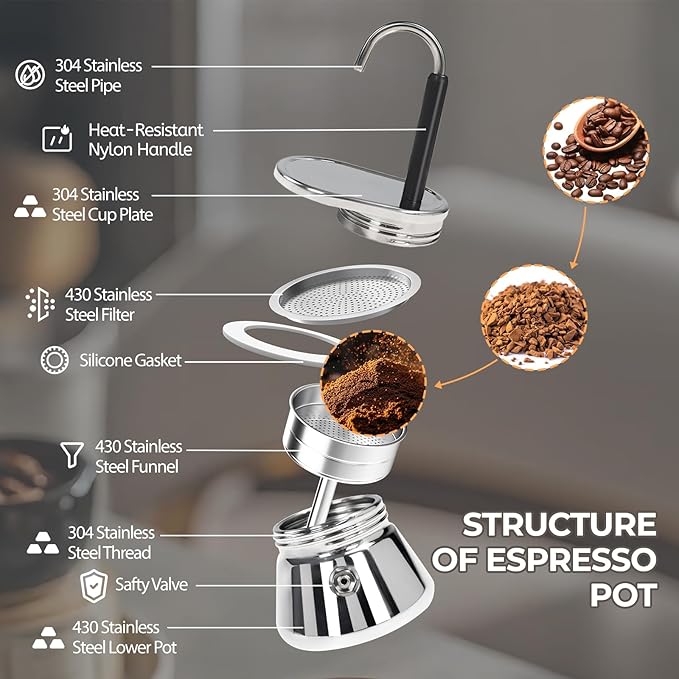 304 Stainless Steel Pipe

Heat-Resistant Nylon Handle

304 Stainless Steel Cup Plate

430 Stainless Steel Filter

Silicone Gasket

430 Stainless Steel Funnel

304 Stainless Steel Thread

Safty Valve

430 Stainless Steel Lower Pot

STRUCTURE OF ESPRESSO POT