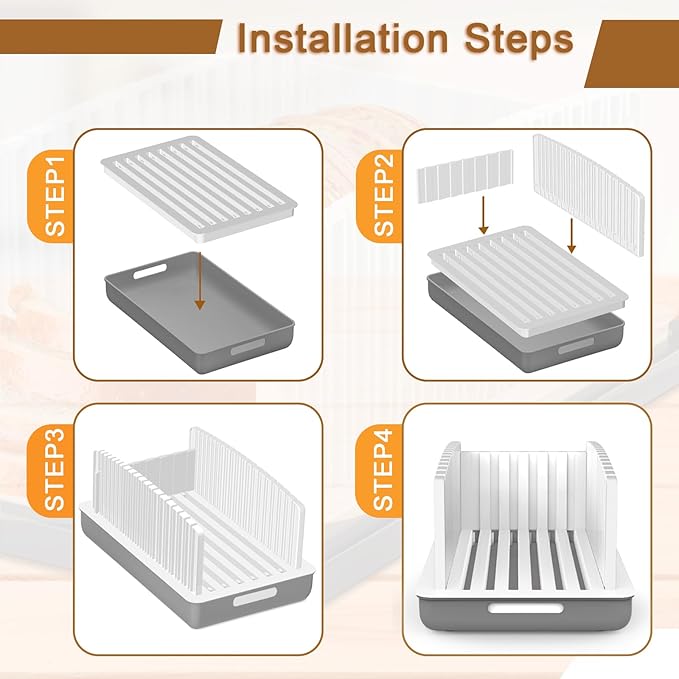 Installation Steps

STEP1

STEP2

STEP3

STEP4