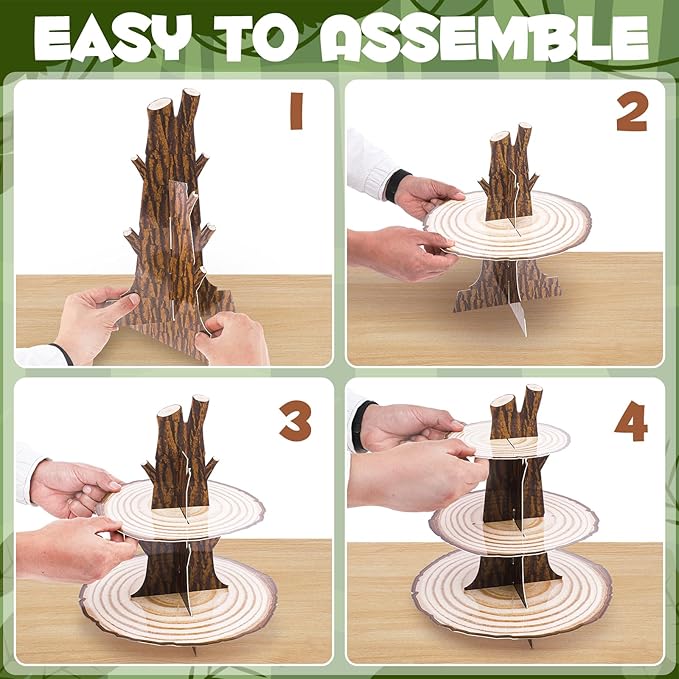 EASY TO ASSEMBLE

1

2

3

4