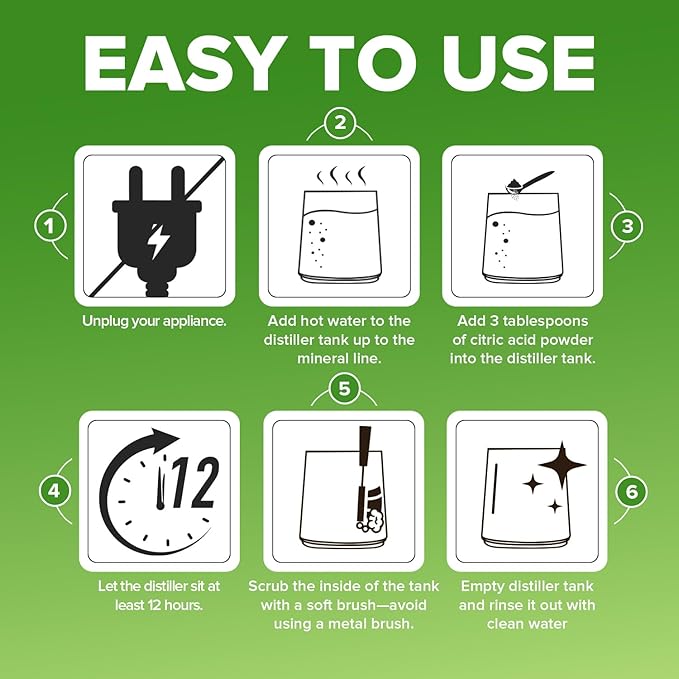 EASY TO USE

1
Unplug your appliance.

2
Add hot water to the distiller tank up to the mineral line.

3
Add 3 tablespoons of citric acid powder into the distiller tank.

4
12
Let the distiller sit at least 12 hours.

5
Scrub the inside of the tank with a soft brush—avoid using a metal brush.

6
Empty distiller tank and rinse it out with clean water