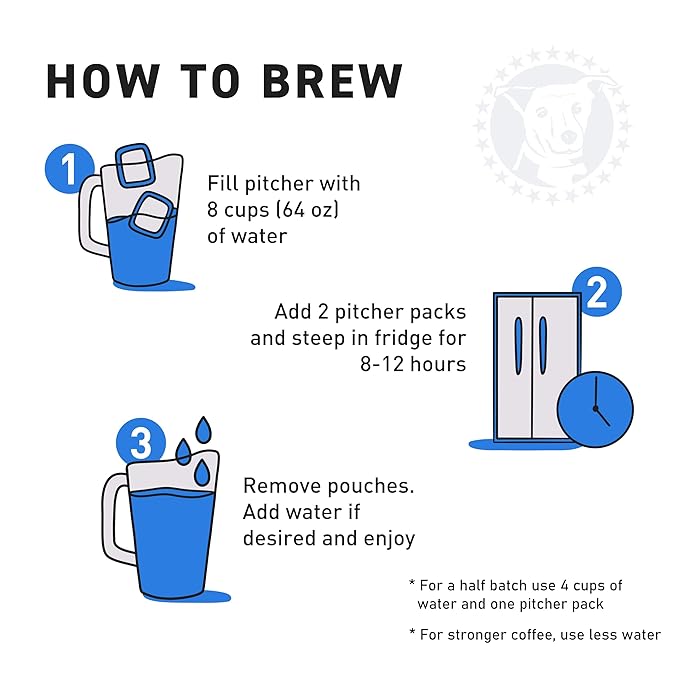 HOW TO BREW

1

Fill pitcher with 8 cups (64 oz) of water

2

Add 2 pitcher packs and steep in fridge for 8-12 hours

3

Remove pouches. Add water if desired and enjoy

* For a half batch use 4 cups of water and one pitcher pack

* For stronger coffee, use less water