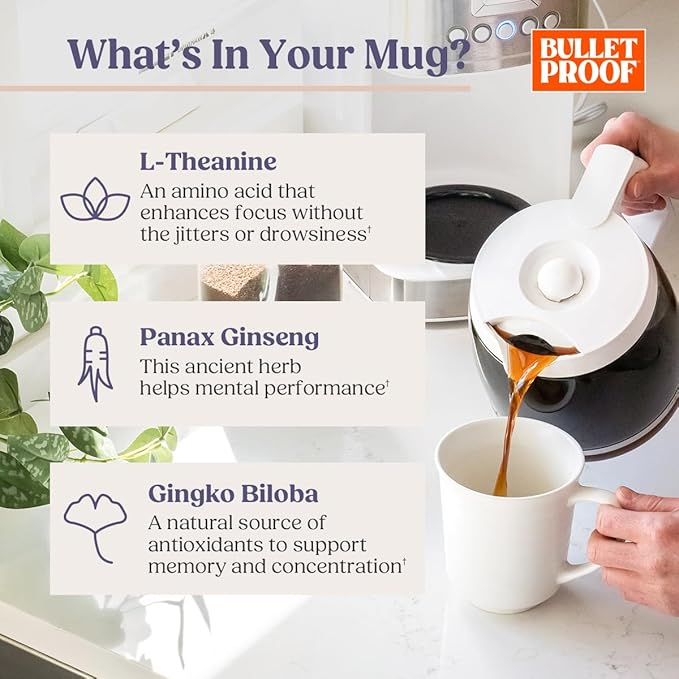 What's In Your Mug?

BULLET PROOF

L-Theanine
An amino acid that enhances focus without the jitters or drowsiness†

Panax Ginseng
This ancient herb helps mental performance†

Gingko Biloba
A natural source of antioxidants to support memory and concentration†