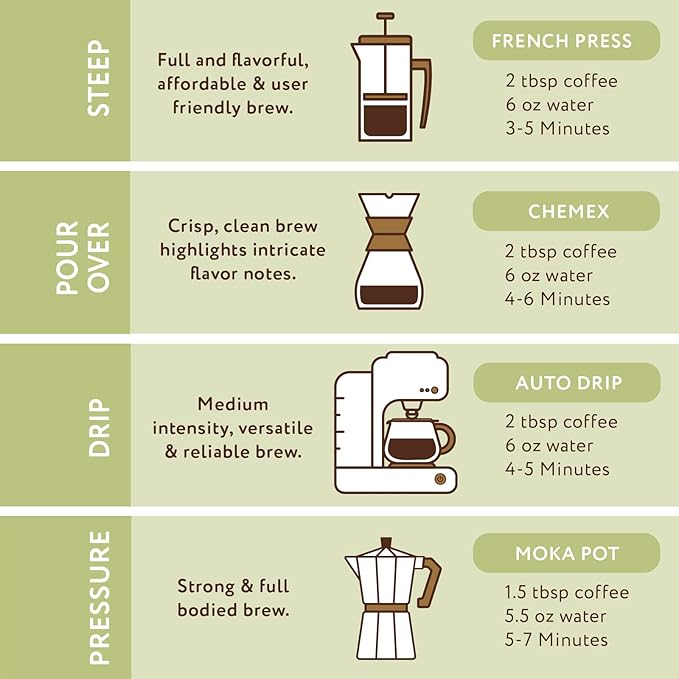 STEEP

Full and flavorful, affordable & user friendly brew.

FRENCH PRESS

2 tbsp coffee
6 oz water
3-5 Minutes

POUR OVER

Crisp, clean brew highlights intricate flavor notes.

CHEMEX

2 tbsp coffee
6 oz water
4-6 Minutes

DRIP

Medium intensity, versatile & reliable brew.

AUTO DRIP

2 tbsp coffee
6 oz water
4-5 Minutes

PRESSURE

Strong & full bodied brew.

MOKA POT

1.5 tbsp coffee
5.5 oz water
5-7 Minutes