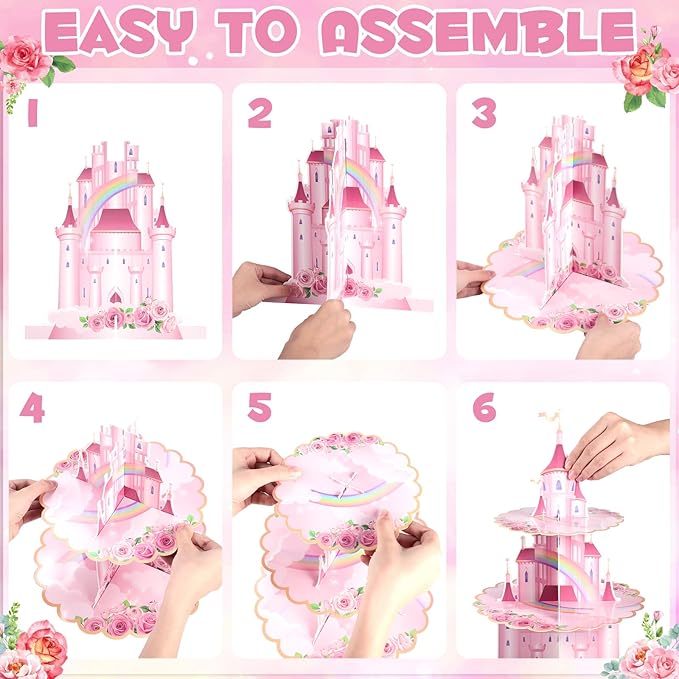 EASY TO ASSEMBLE

1

2

3

4

5

6