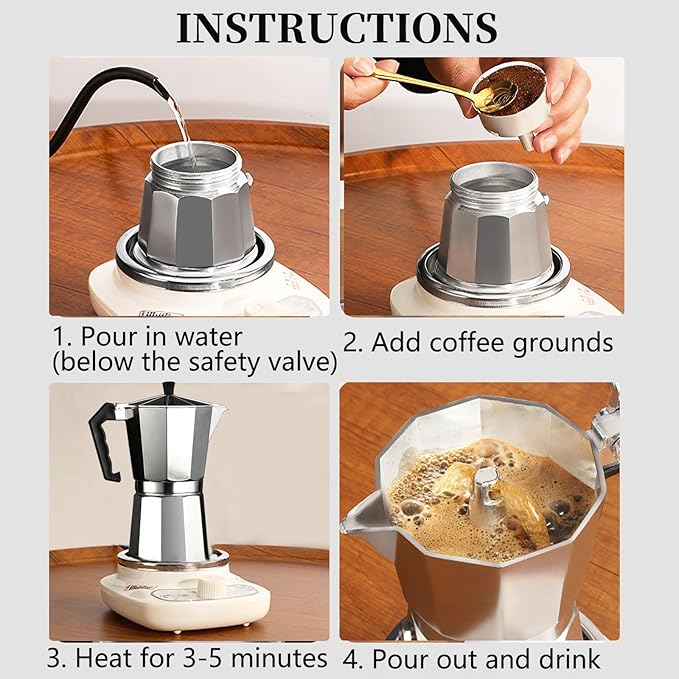 INSTRUCTIONS

1. Pour in water (below the safety valve)

2. Add coffee grounds

3. Heat for 3-5 minutes

4. Pour out and drink