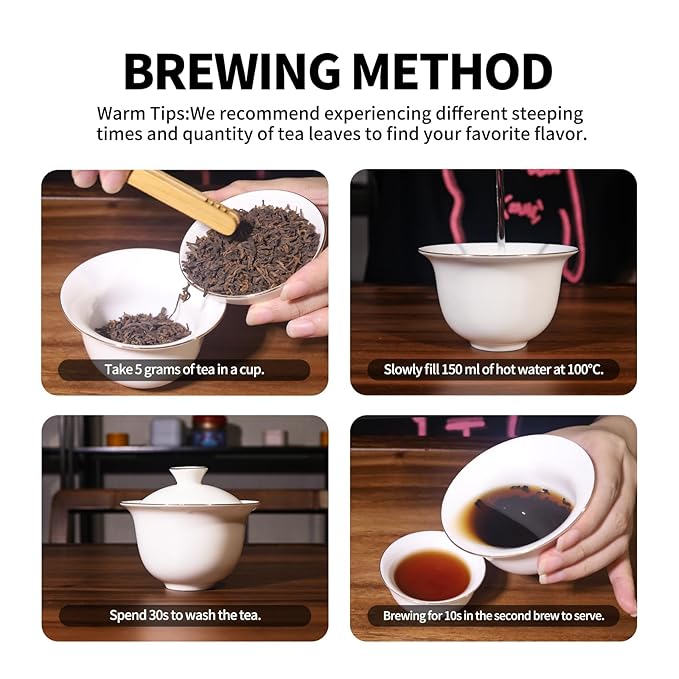 BREWING METHOD

Warm Tips:We recommend experiencing different steeping times and quantity of tea leaves to find your favorite flavor.

Take 5 grams of tea in a cup.

Slowly fill 150 ml of hot water at 100°C.

Spend 30s to wash the tea.

Brewing for 10s in the second brew to serve.