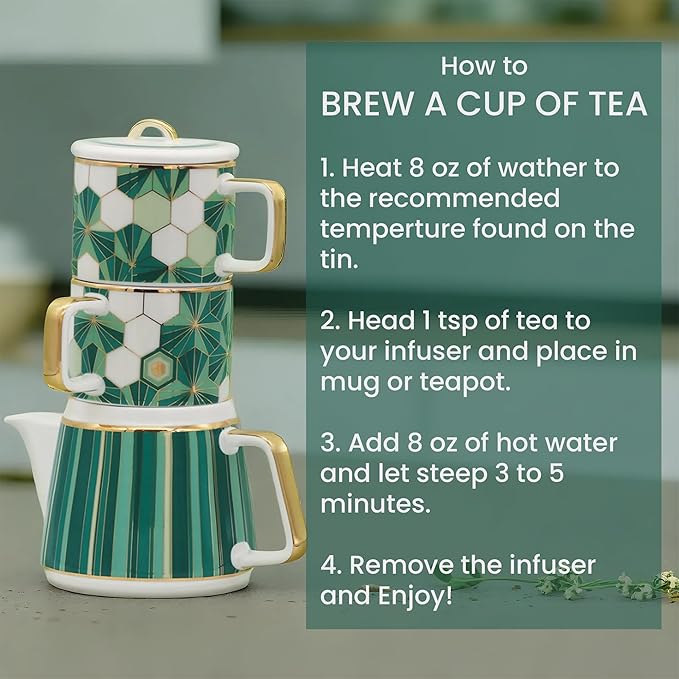 How to
BREW A CUP OF TEA

1. Heat 8 oz of wather to the recommended temperture found on the tin.

2. Head 1 tsp of tea to your infuser and place in mug or teapot.

3. Add 8 oz of hot water and let steep 3 to 5 minutes.

4. Remove the infuser and Enjoy!