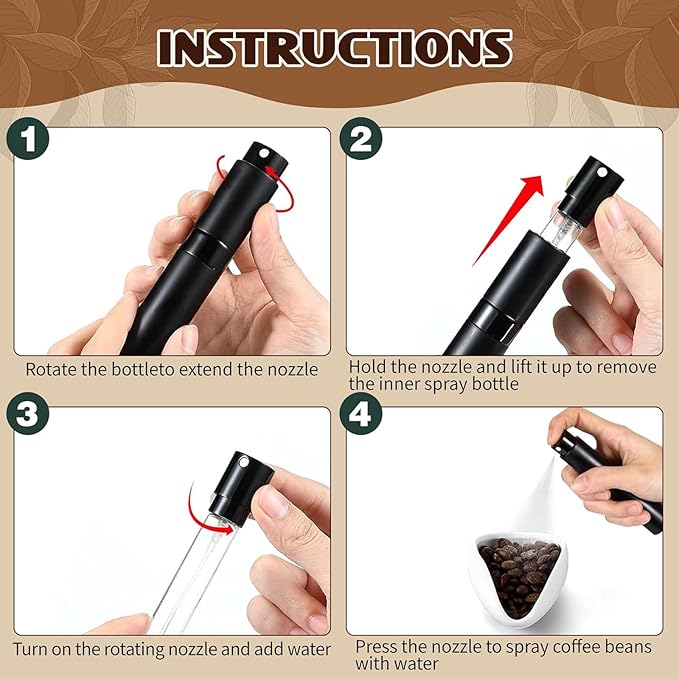 INSTRUCTIONS

1

Rotate the bottleto extend the nozzle

2

Hold the nozzle and lift it up to remove the inner spray bottle

3

Turn on the rotating nozzle and add water

4

Press the nozzle to spray coffee beans with water