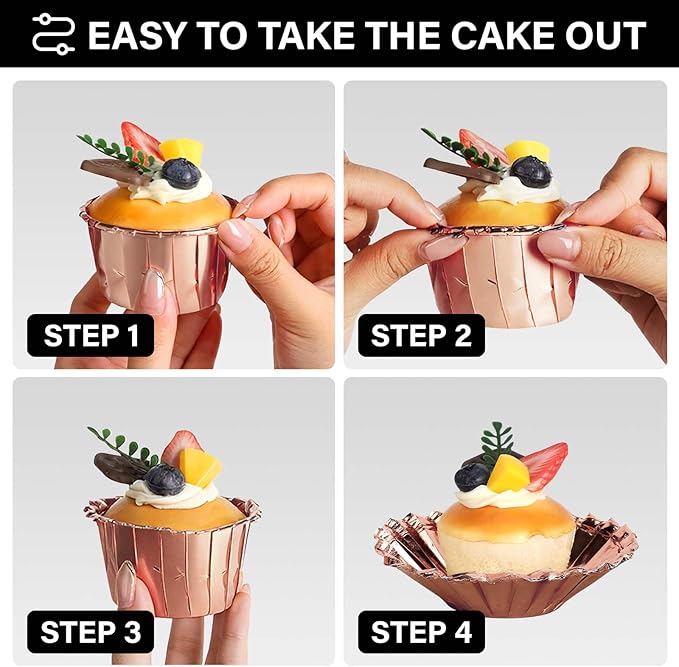 EASY TO TAKE THE CAKE OUT

STEP 1

STEP 2

STEP 3

STEP 4