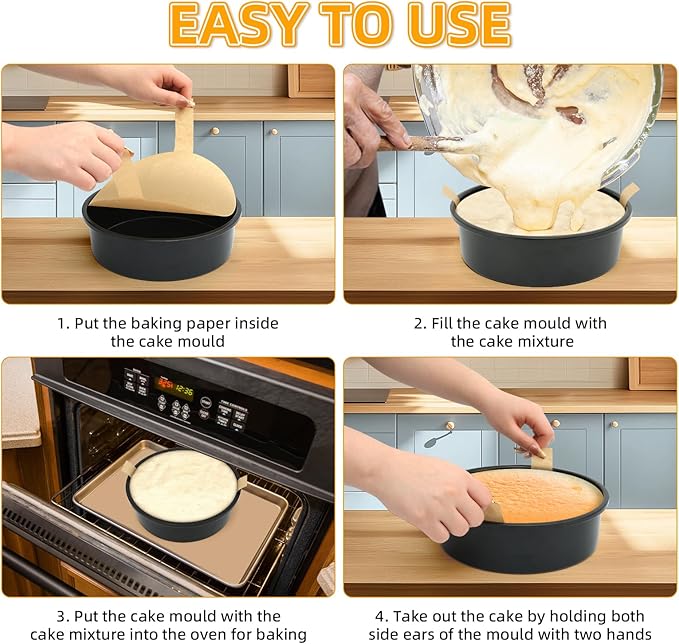 EASY TO USE

1. Put the baking paper inside the cake mould

2. Fill the cake mould with the cake mixture

12:36

3. Put the cake mould with the cake mixture into the oven for baking

4. Take out the cake by holding both side ears of the mould with two hands