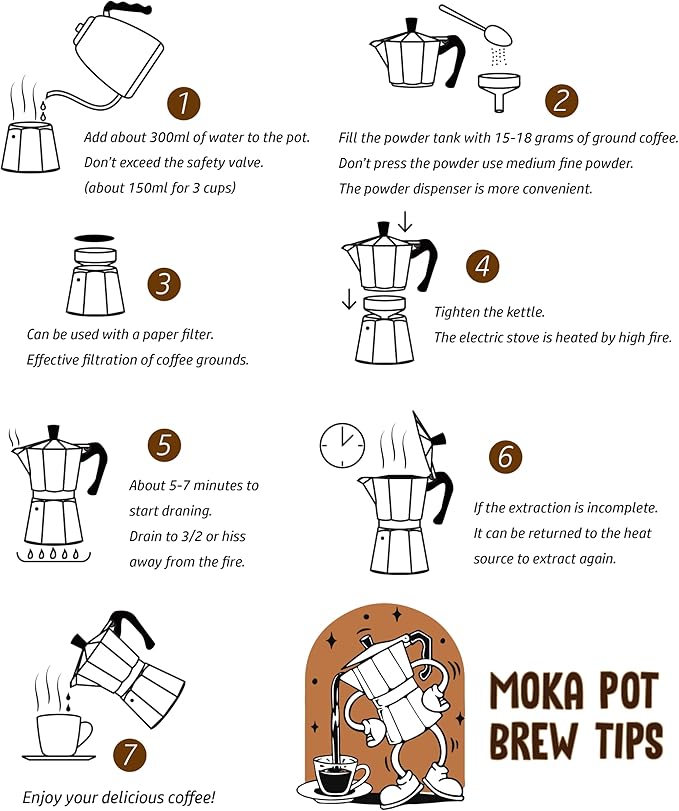 1
Add about 300ml of water to the pot.
Don't exceed the safety valve.
(about 150ml for 3 cups)

2
Fill the powder tank with 15-18 grams of ground coffee.
Don't press the powder use medium fine powder.
The powder dispenser is more convenient.

3
Can be used with a paper filter.
Effective filtration of coffee grounds.

4
Tighten the kettle.
The electric stove is heated by high fire.

5
About 5-7 minutes to start draning.
Drain to 3/2 or hiss away from the fire.

6
If the extraction is incomplete.
It can be returned to the heat source to extract again.

7
Enjoy your delicious coffee!

MOKA POT BREW TIPS