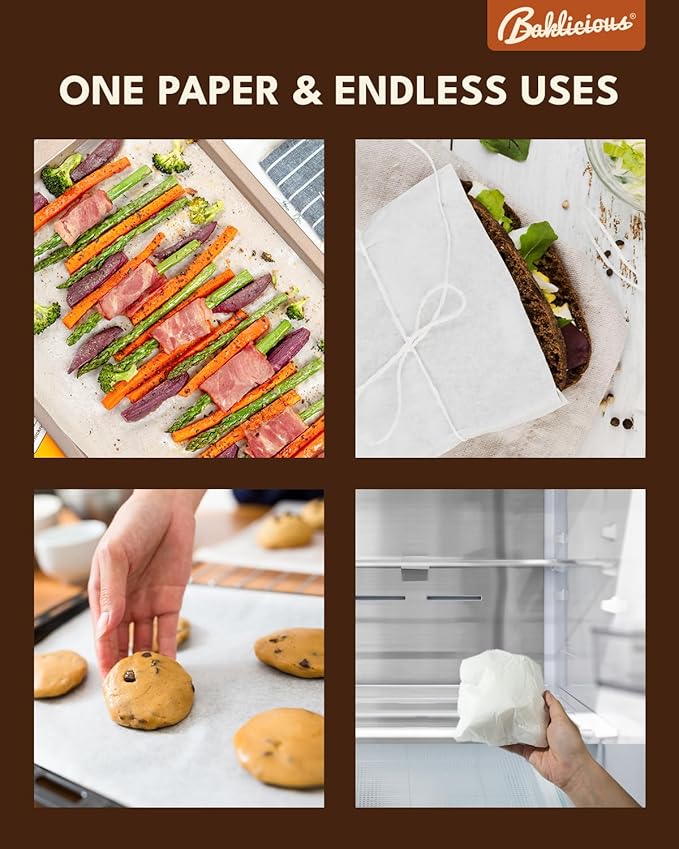 Baklicious®

ONE PAPER & ENDLESS USES