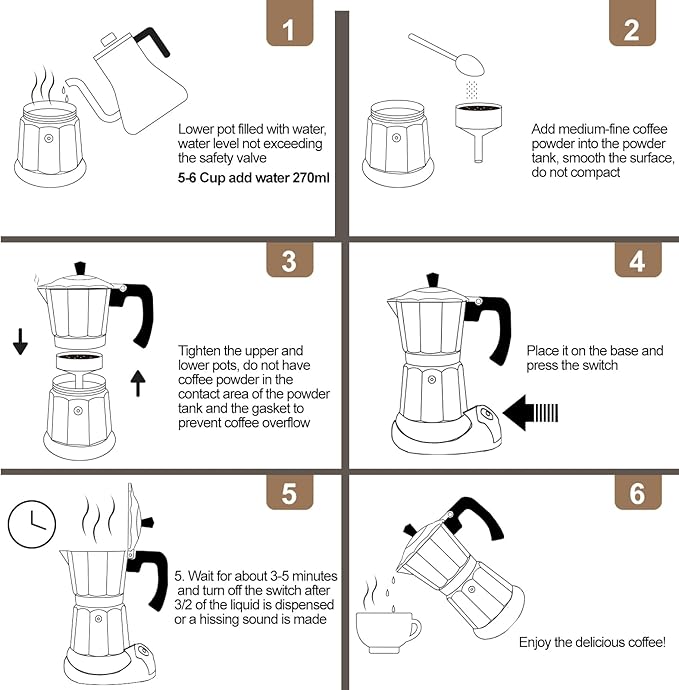 1

Lower pot filled with water, water level not exceeding the safety valve

5-6 Cup add water 270ml

2

Add medium-fine coffee powder into the powder tank, smooth the surface, do not compact

3

Tighten the upper and lower pots, do not have coffee powder in the contact area of the powder tank and the gasket to prevent coffee overflow

4

Place it on the base and press the switch

5

5. Wait for about 3-5 minutes and turn off the switch after 3/2 of the liquid is dispensed or a hissing sound is made

6

Enjoy the delicious coffee!