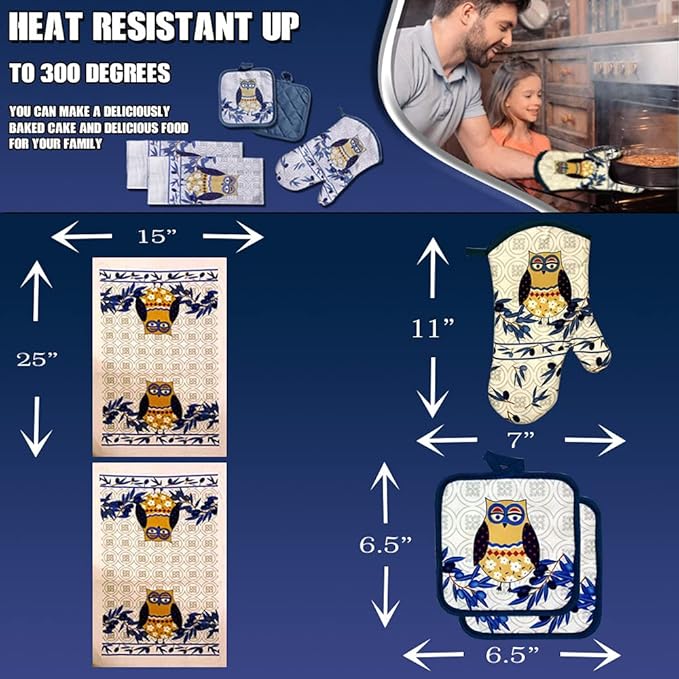 HEAT RESISTANT UP

TO 300 DEGREES

YOU CAN MAKE A DELICIOUSLY BAKED CAKE AND DELICIOUS FOOD FOR YOUR FAMILY

15”

25”

11”

7”

6.5”

6.5”