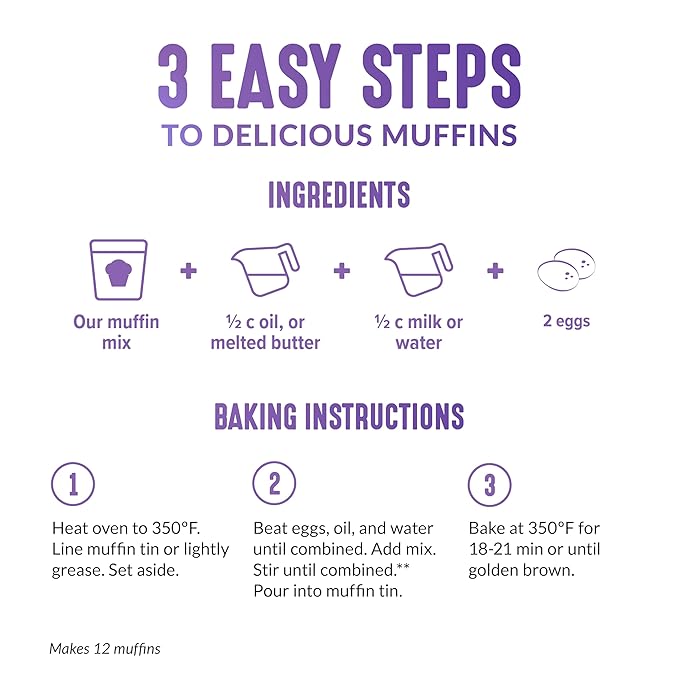 3 EASY STEPS
TO DELICIOUS MUFFINS

INGREDIENTS

Our muffin mix + ½ c oil, or melted butter + ½ c milk or water + 2 eggs

BAKING INSTRUCTIONS

1
Heat oven to 350°F. Line muffin tin or lightly grease. Set aside.

2
Beat eggs, oil, and water until combined. Add mix. Stir until combined.** Pour into muffin tin.

3
Bake at 350°F for 18-21 min or until golden brown.

Makes 12 muffins