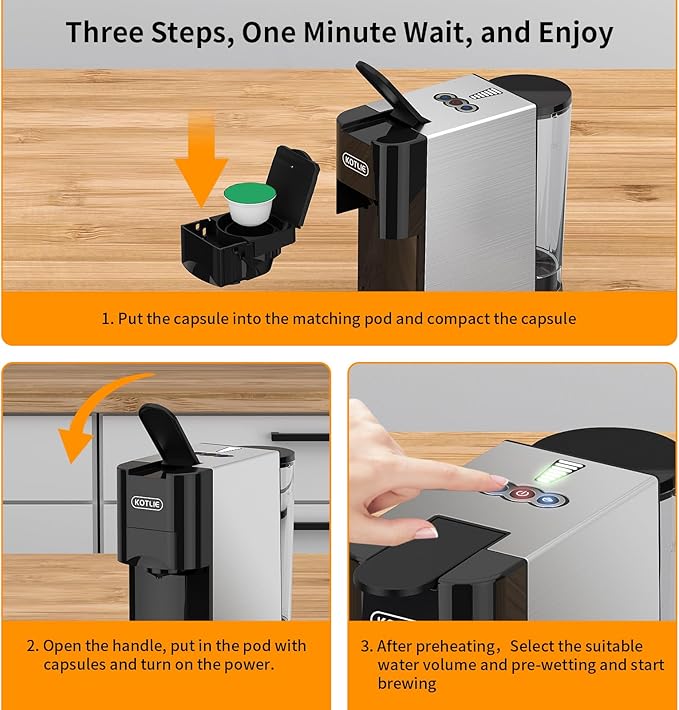 Three Steps, One Minute Wait, and Enjoy

KOTLIE

1. Put the capsule into the matching pod and compact the capsule

KOTLIE

2. Open the handle, put in the pod with capsules and turn on the power.

3. After preheating，Select the suitable water volume and pre-wetting and start brewing