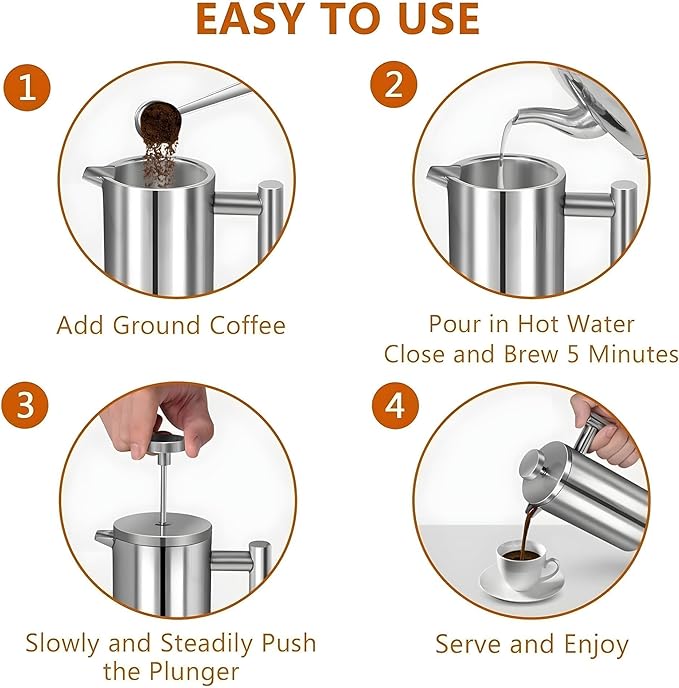 EASY TO USE

1

Add Ground Coffee

2

Pour in Hot Water
Close and Brew 5 Minutes

3

Slowly and Steadily Push the Plunger

4

Serve and Enjoy