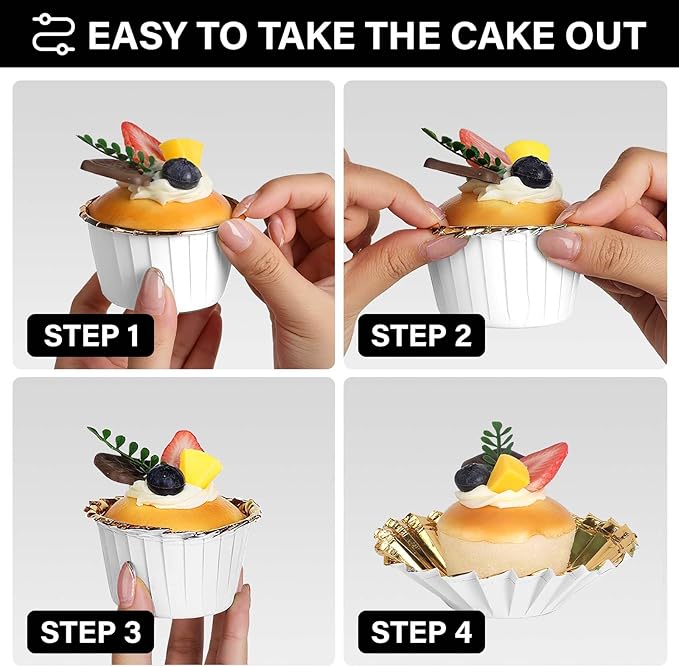 EASY TO TAKE THE CAKE OUT

STEP 1

STEP 2

STEP 3

STEP 4