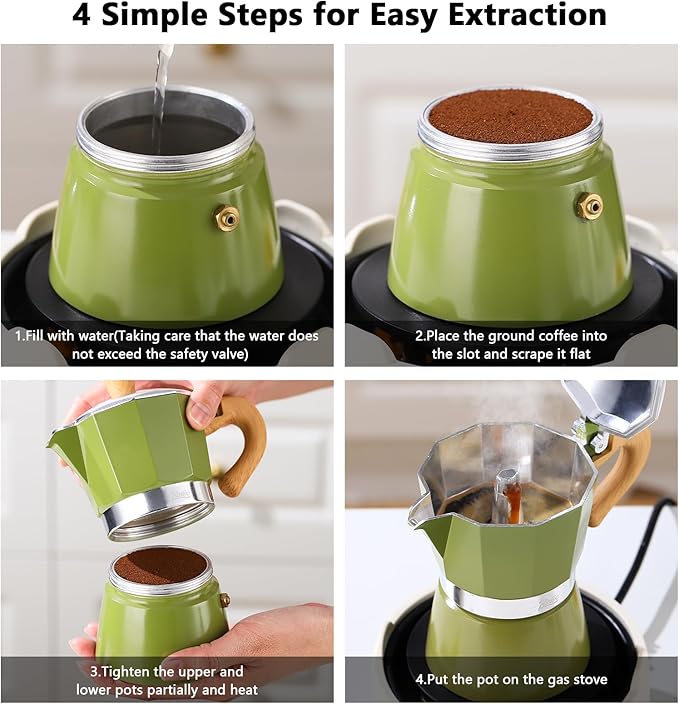 4 Simple Steps for Easy Extraction

1.Fill with water(Taking care that the water does not exceed the safety valve)

2.Place the ground coffee into the slot and scrape it flat

3.Tighten the upper and lower pots partially and heat

4.Put the pot on the gas stove