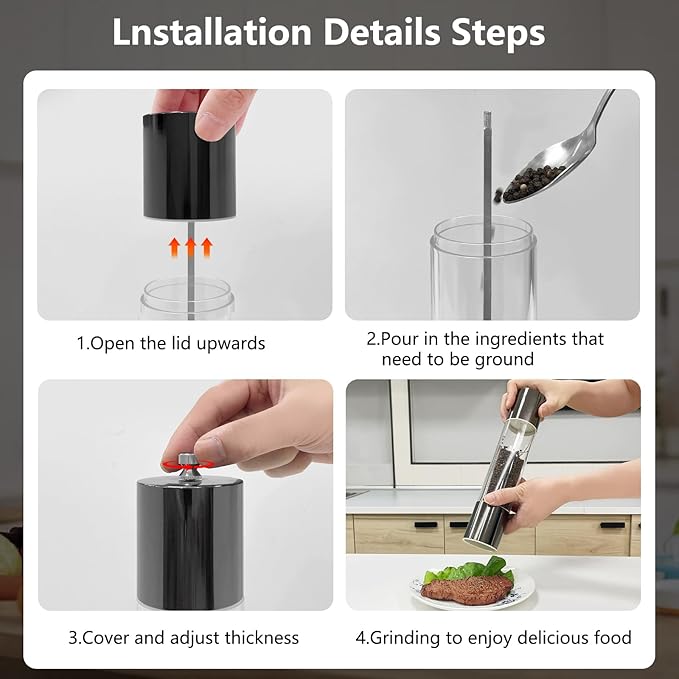 Lnstallation Details Steps

1.Open the lid upwards

2.Pour in the ingredients that need to be ground

3.Cover and adjust thickness

4.Grinding to enjoy delicious food