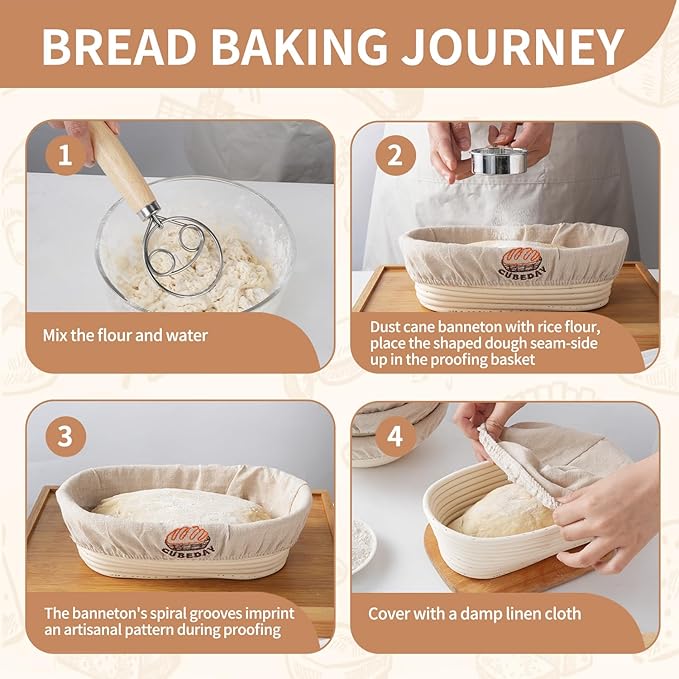 BREAD BAKING JOURNEY

1

Mix the flour and water

2

CUBEDAY

Dust cane banneton with rice flour, place the shaped dough seam-side up in the proofing basket

3

CUBEDAY

The banneton's spiral grooves imprint an artisanal pattern during proofing

4

Cover with a damp linen cloth