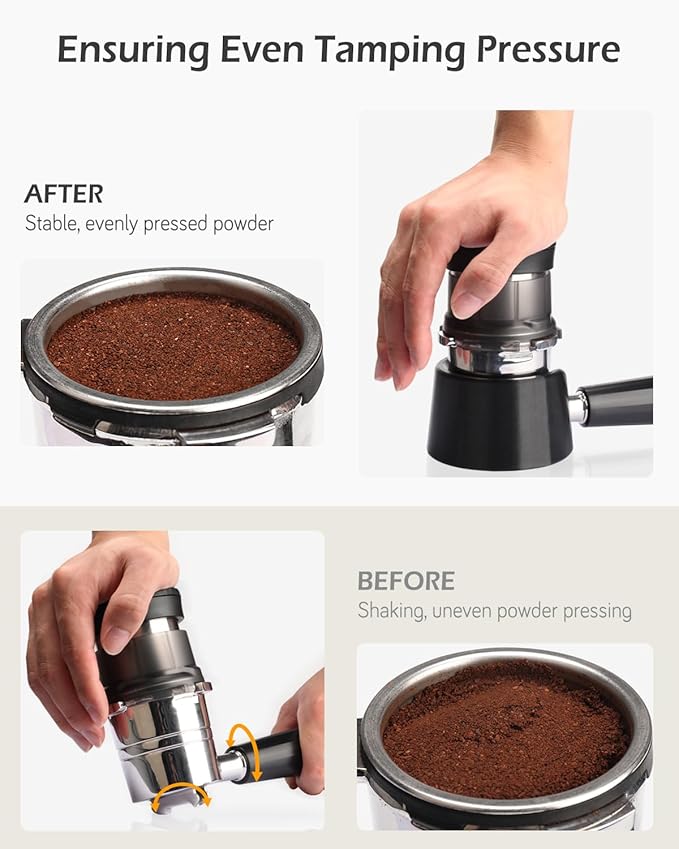 Ensuring Even Tamping Pressure

AFTER
Stable, evenly pressed powder

BEFORE
Shaking, uneven powder pressing