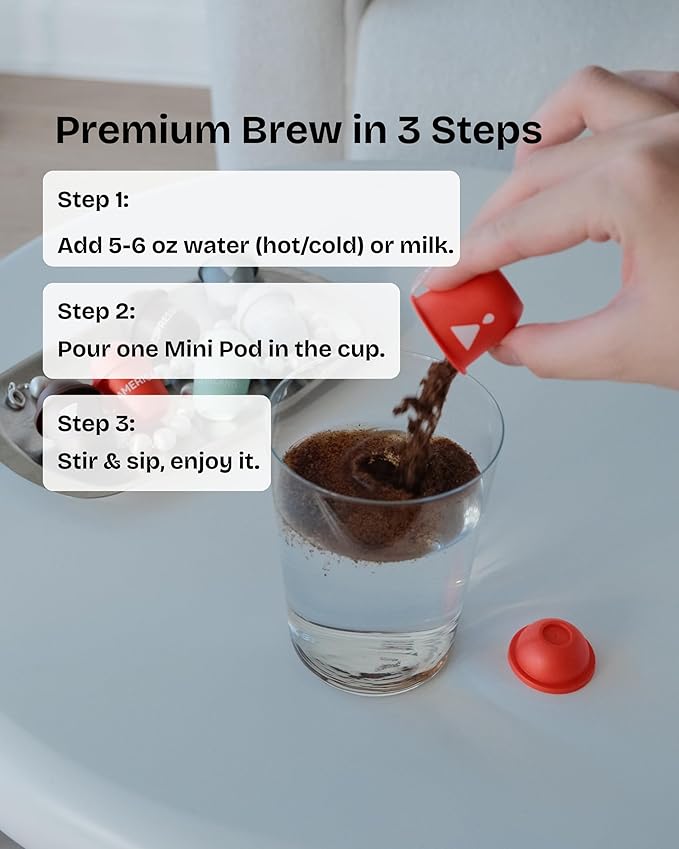 Premium Brew in 3 Steps

Step 1:
Add 5-6 oz water (hot/cold) or milk.

Step 2:
Pour one Mini Pod in the cup.

Step 3:
Stir & sip, enjoy it.