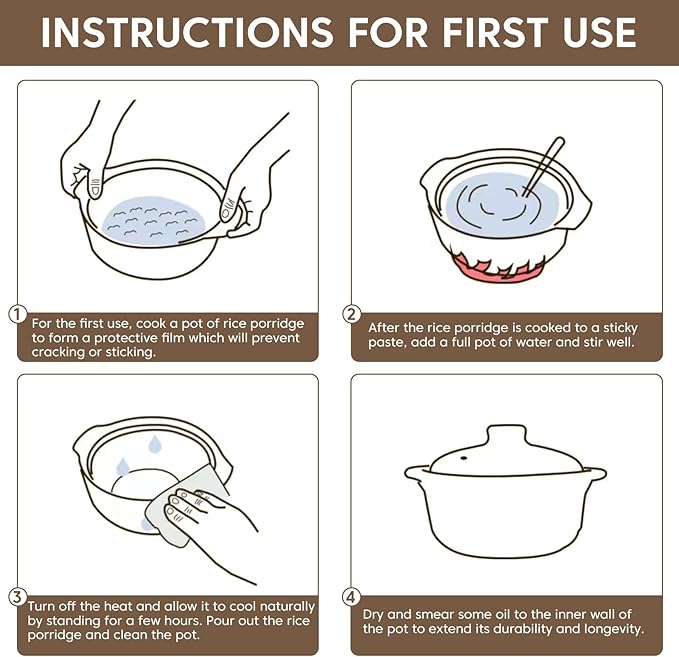 INSTRUCTIONS FOR FIRST USE

1
For the first use, cook a pot of rice porridge to form a protective film which will prevent cracking or sticking.

2
After the rice porridge is cooked to a sticky paste, add a full pot of water and stir well.

3
Turn off the heat and allow it to cool naturally by standing for a few hours. Pour out the rice porridge and clean the pot.

4
Dry and smear some oil to the inner wall of the pot to extend its durability and longevity.