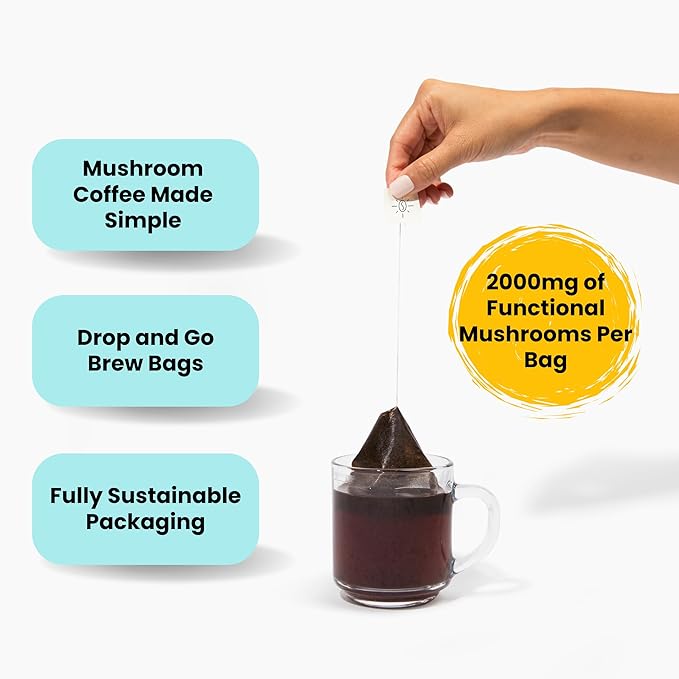 Mushroom Coffee Made Simple

Drop and Go Brew Bags

Fully Sustainable Packaging

2000mg of Functional Mushrooms Per Bag