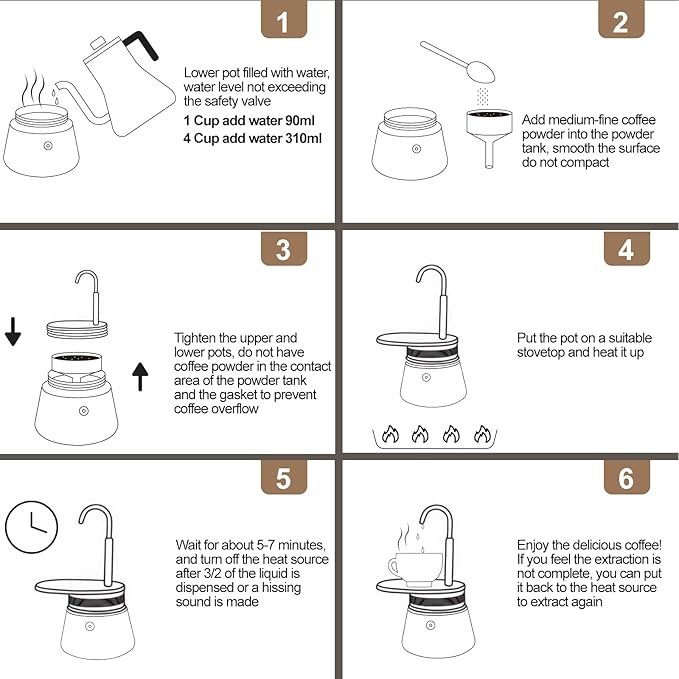 1

Lower pot filled with water, water level not exceeding the safety valve

1 Cup add water 90ml
4 Cup add water 310ml

2

Add medium-fine coffee powder into the powder tank, smooth the surface do not compact

3

Tighten the upper and lower pots, do not have coffee powder in the contact area of the powder tank and the gasket to prevent coffee overflow

4

Put the pot on a suitable stovetop and heat it up

5

Wait for about 5-7 minutes, and turn off the heat source after 3/2 of the liquid is dispensed or a hissing sound is made

6

Enjoy the delicious coffee! If you feel the extraction is not complete, you can put it back to the heat source to extract again