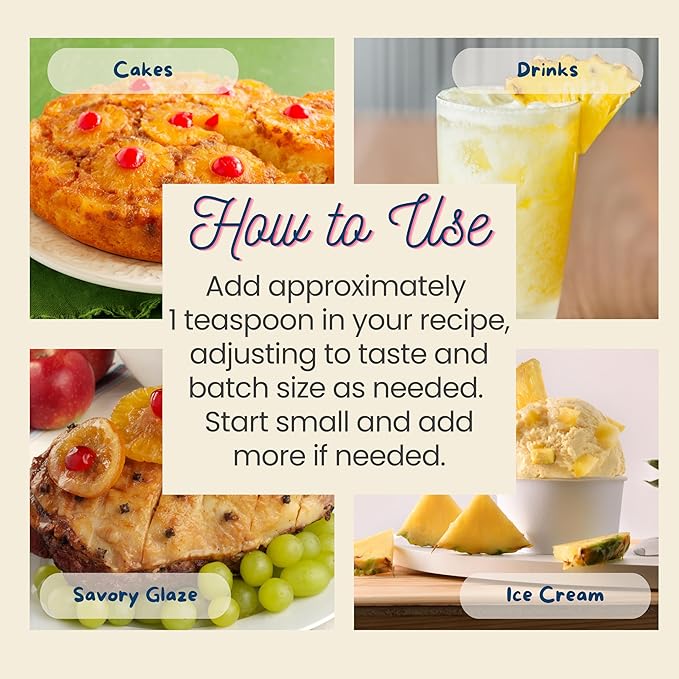 Cakes

Drinks

How to Use

Add approximately 1 teaspoon in your recipe, adjusting to taste and batch size as needed. Start small and add more if needed.

Savory Glaze

Ice Cream