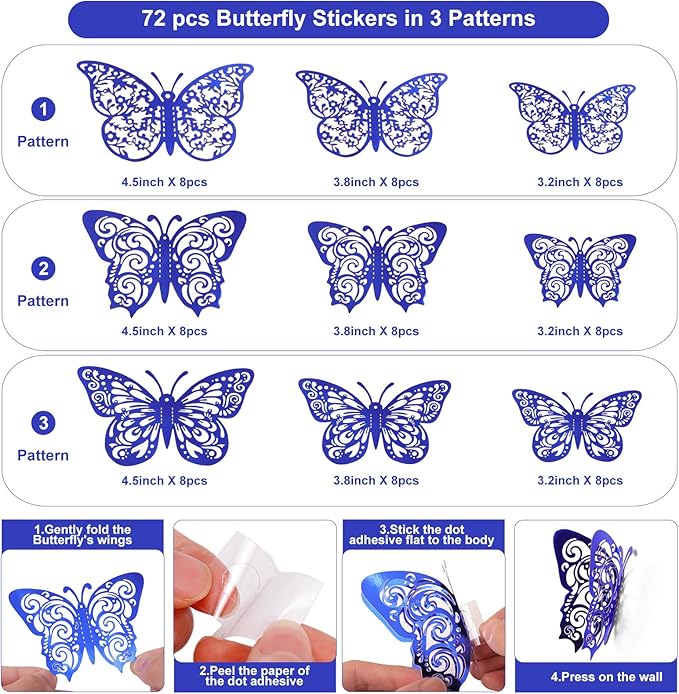 72 pcs Butterfly Stickers in 3 Patterns

1
Pattern

4.5inch X 8pcs

3.8inch X 8pcs

3.2inch X 8pcs

2
Pattern

4.5inch X 8pcs

3.8inch X 8pcs

3.2inch X 8pcs

3
Pattern

4.5inch X 8pcs

3.8inch X 8pcs

3.2inch X 8pcs

1.Gently fold the Butterfly's wings

2.Peel the paper of the dot adhesive

3.Stick the dot adhesive flat to the body

4.Press on the wall