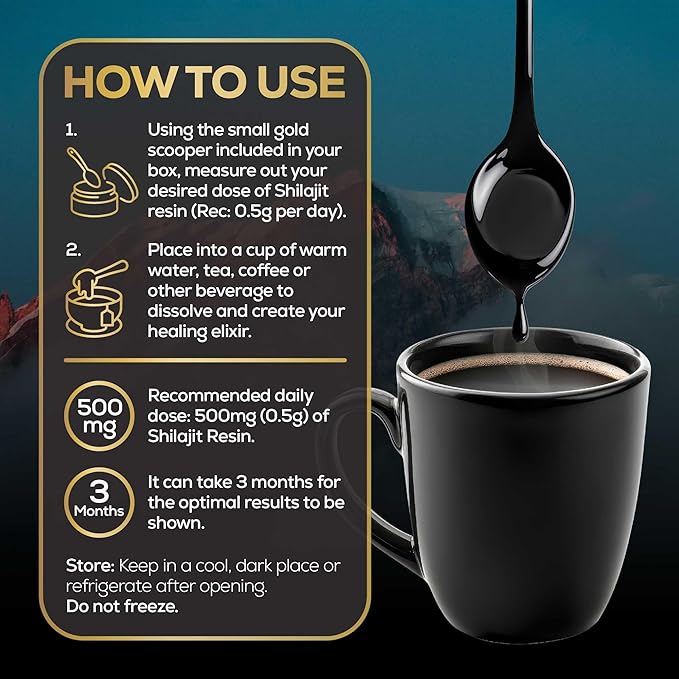 HOW TO USE

1. Using the small gold scooper included in your box, measure out your desired dose of Shilajit resin (Rec: 0.5g per day).

2. Place into a cup of warm water, tea, coffee or other beverage to dissolve and create your healing elixir.

500 mg Recommended daily dose: 500mg (0.5g) of Shilajit Resin.

3 Months It can take 3 months for the optimal results to be shown.

Store: Keep in a cool, dark place or refrigerate after opening.
Do not freeze.