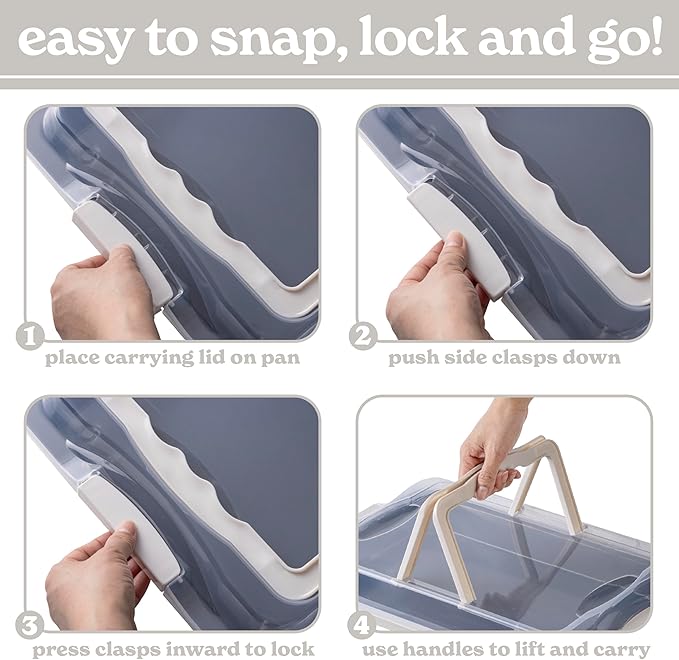 easy to snap, lock and go!

1
place carrying lid on pan

2
push side clasps down

3
press clasps inward to lock

4
use handles to lift and carry